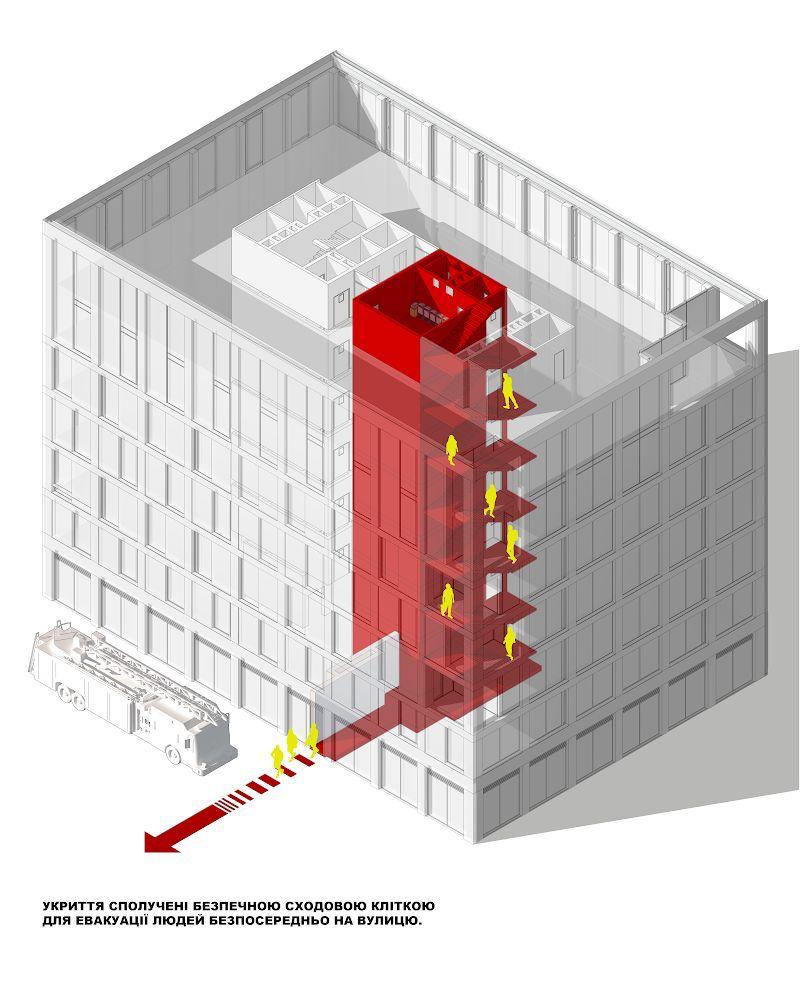 УКРИТТЯ СПОЛУЧЕНІ БЕЗПЕЧНОЮ СХОДОВОЮ КЛІТКОЮ ДЛЯ ЕВАКУАЦІЇ ЛЮДЕЙ БЕЗПОСЕРЕДНЬО НА ВУЛИЦЮ.